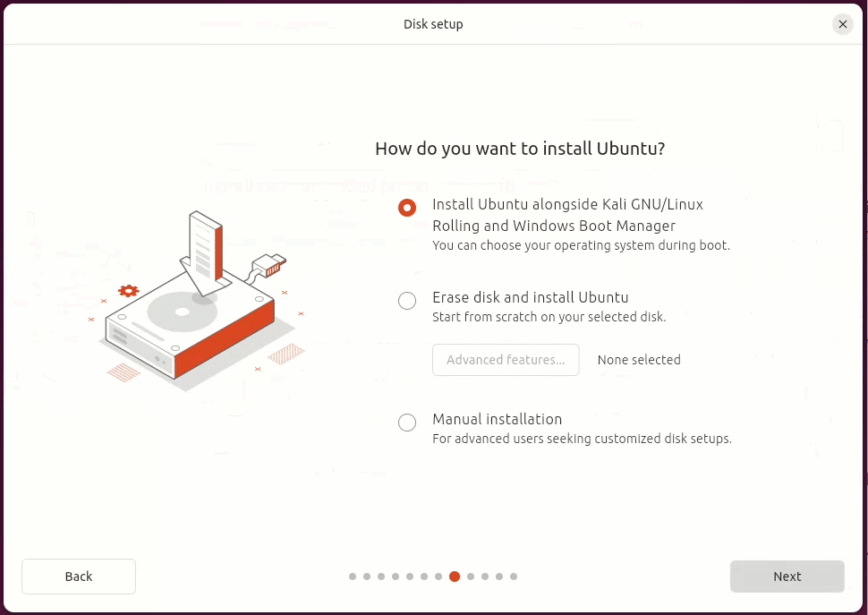 Disk setup

How do you want to install Ubuntu?

Install Ubuntu alongside Kali GNU/Linux Rolling and Windows Boot Manager
You can choose your operating system during boot.

Erase disk and install Ubuntu
Start from scratch on your selected disk.

Advanced features...

None selected

Manual installation
For advanced users seeking customized disk setups.

Back

Next